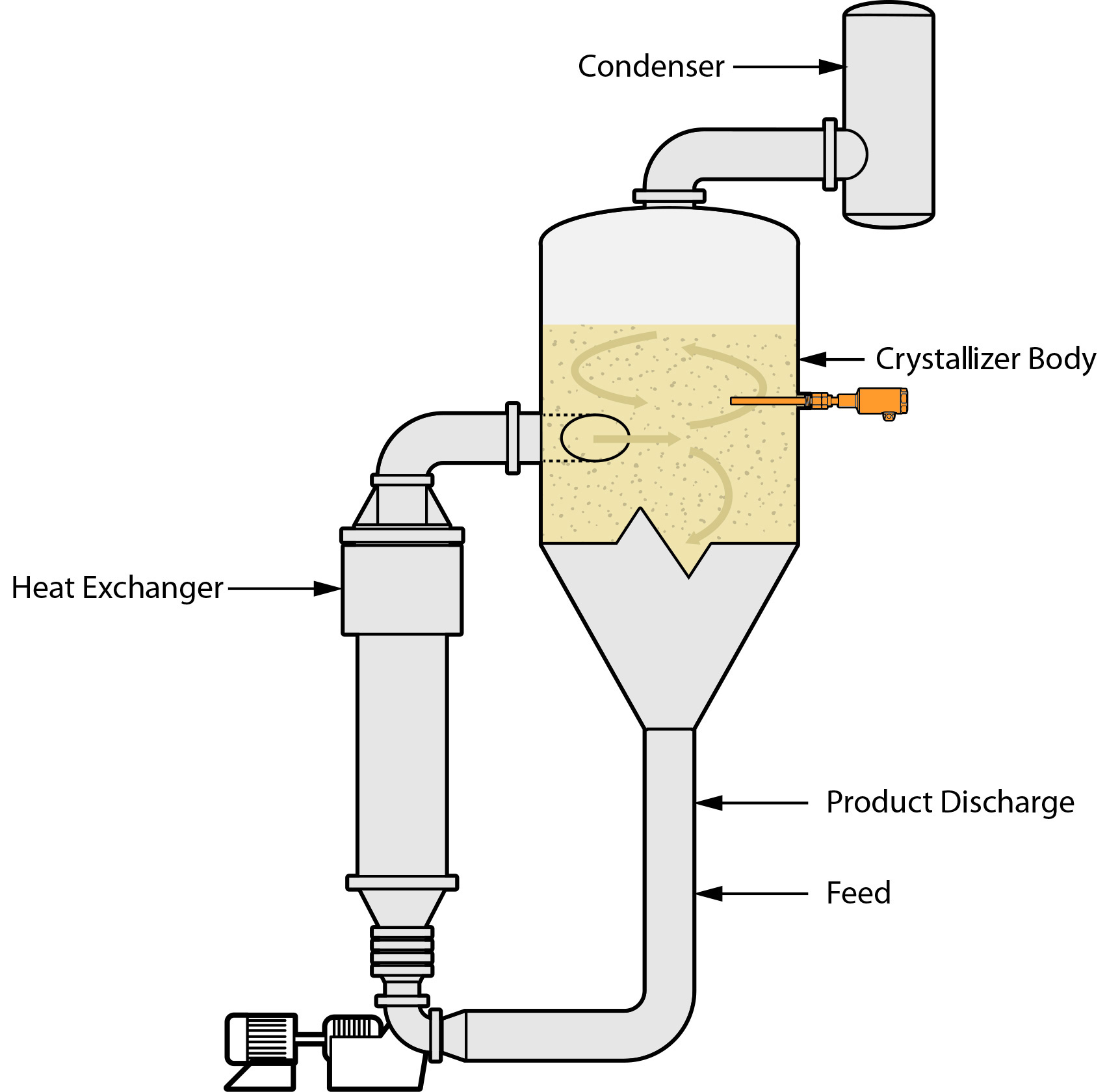 Condenser

Crystallizer Body

Heat Exchanger

Product Discharge

Feed