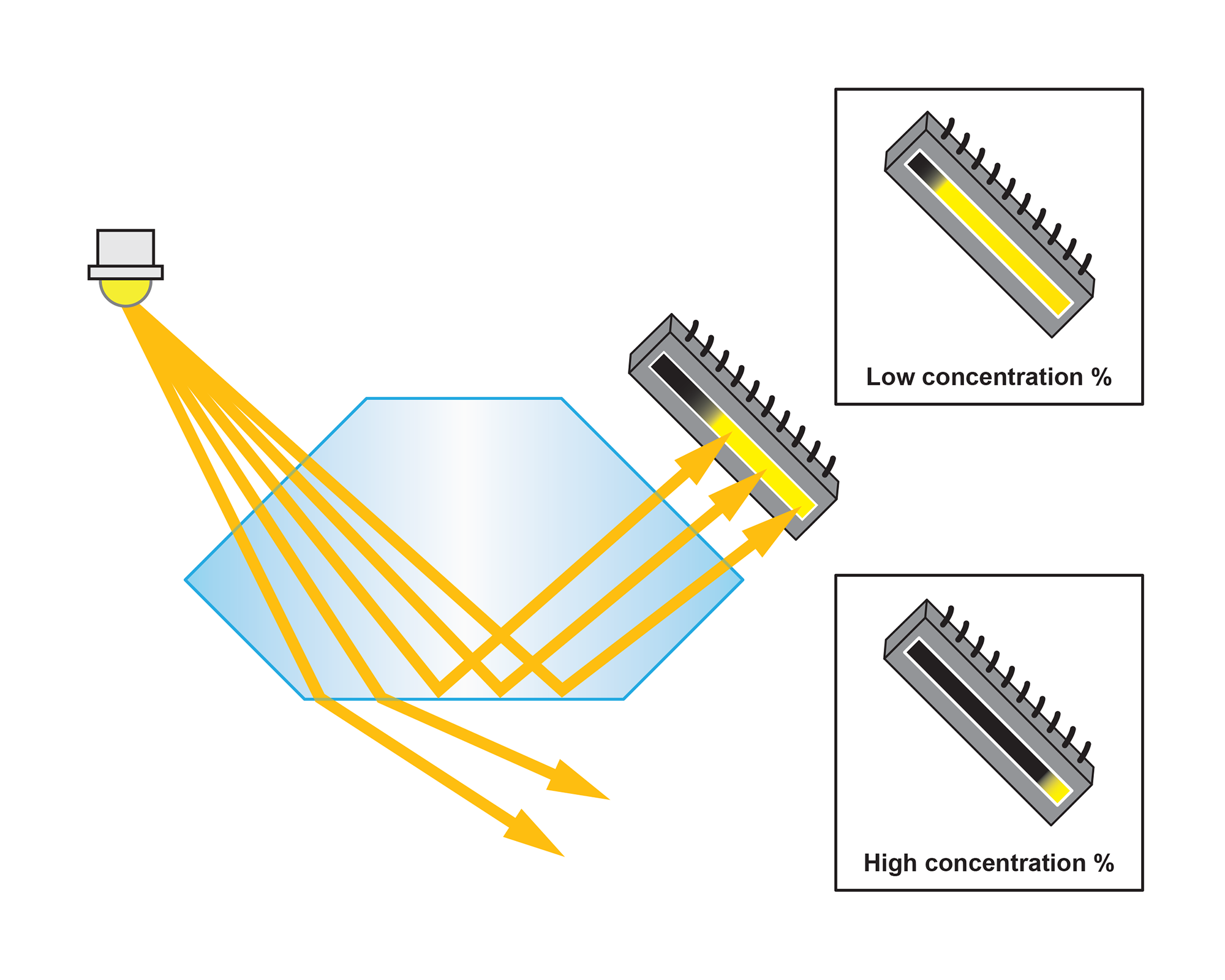 Low concentration %

High concentration %